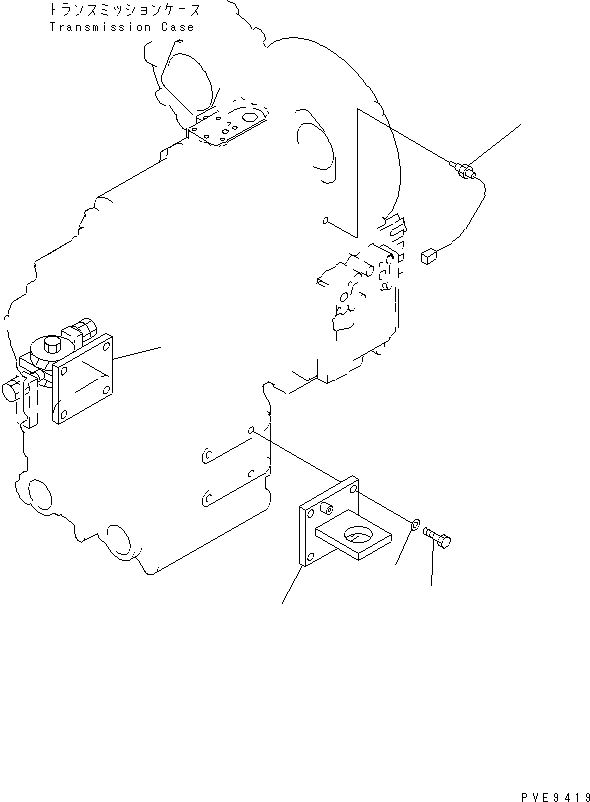 トランスミッションケース
Transmission Case

PVE9419