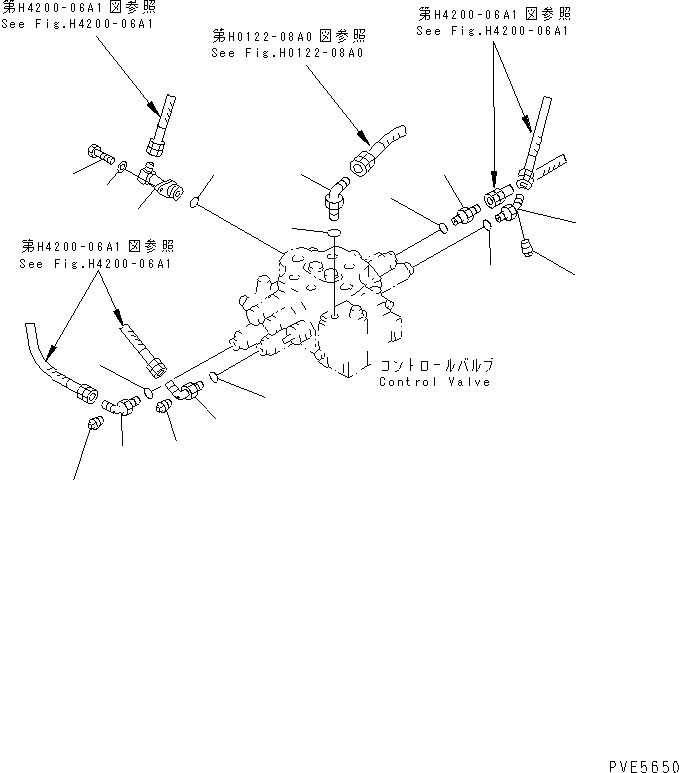 第H4200-06A1 図参照
See Fig.H4200-06A1

第H0122-08A0 図参照
See Fig.H0122-08A0

第H4200-06A1 図参照
See Fig.H4200-06A1

第H4200-06A1 図参照
See Fig.H4200-06A1

コントロールバルブ
Control Valve

PVE5650