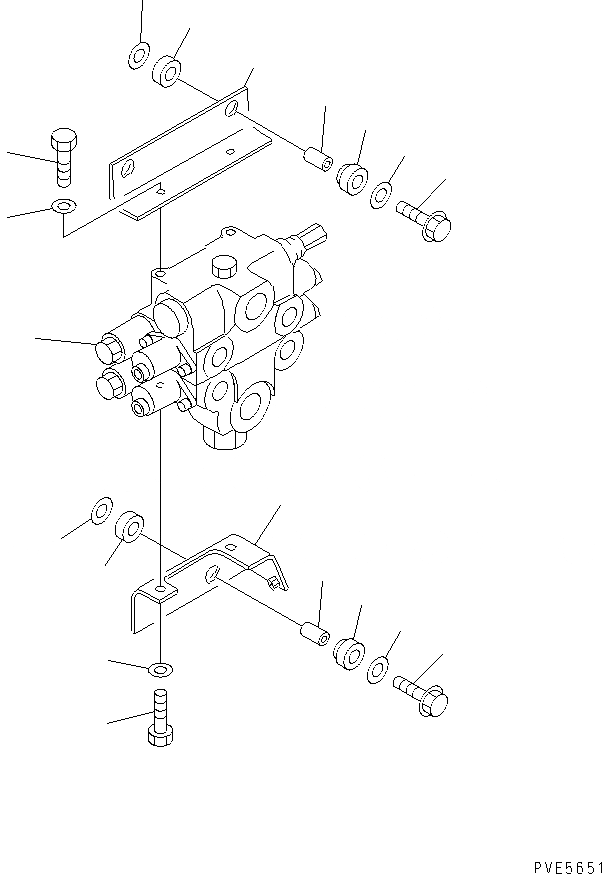 PVE5651