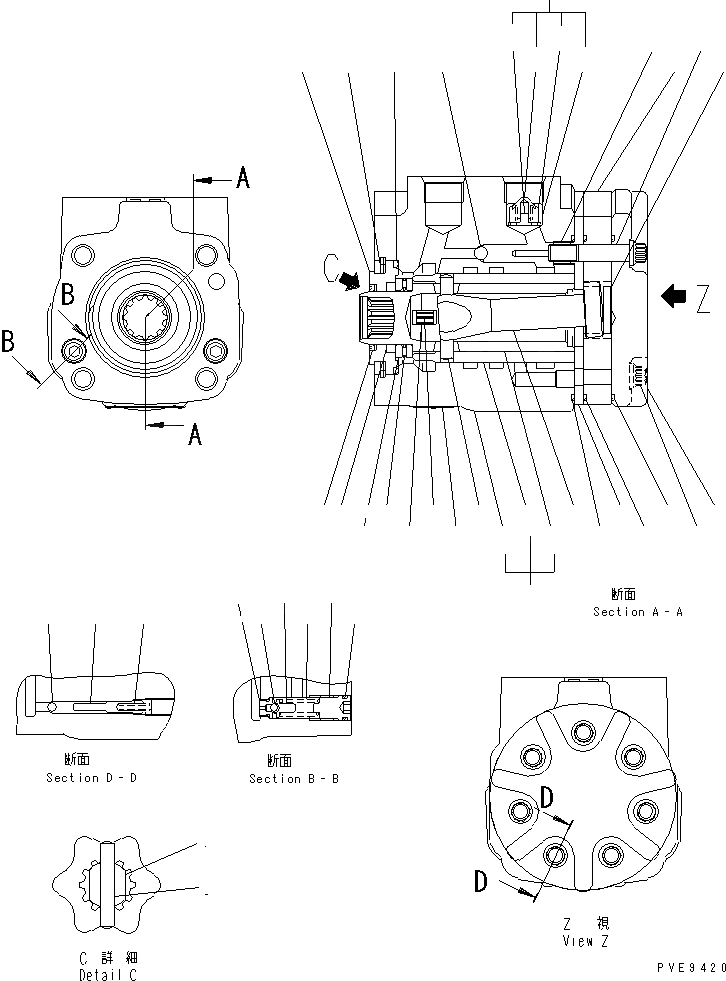 A
B
B
A
C
Z
断面
Section A - A
断面
Section D - D
断面
Section B - B
D
D
C 詳細
Detail C
Z 視
View Z
PVE9420