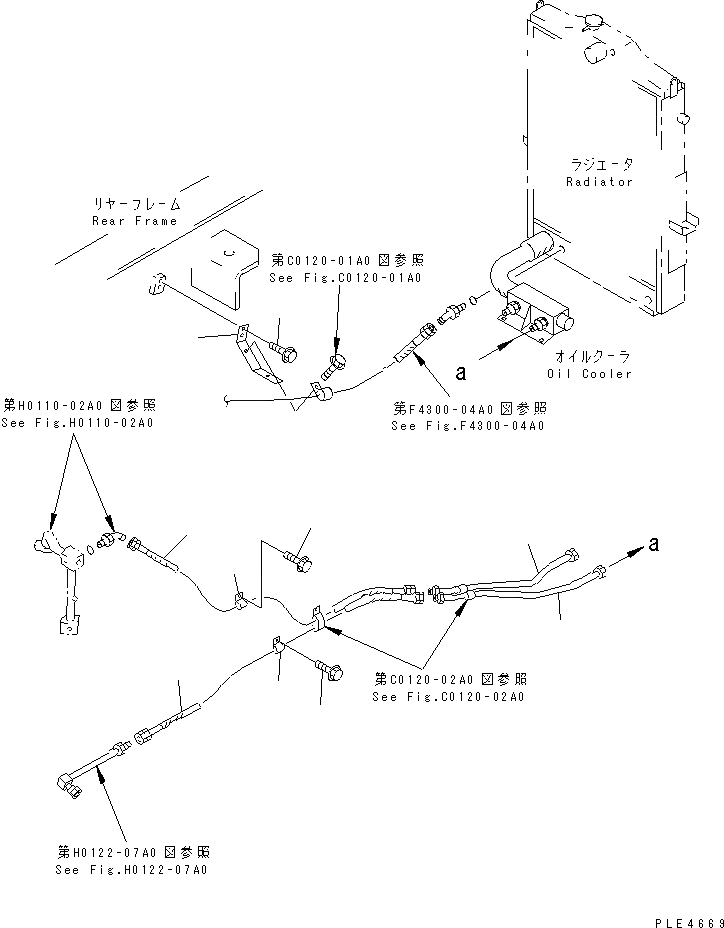 ラジエータ
Radiator

リヤーフレーム
Rear Frame

第C0120-01A0 図参照
See Fig.C0120-01A0

オイルクーラ
Oil Cooler

a

第F4300-04A0 図参照
See Fig.F4300-04A0

第H0110-02A0 図参照
See Fig.H0110-02A0

a

第C0120-02A0 図参照
See Fig.C0120-02A0

第H0122-07A0 図参照
See Fig.H0122-07A0

PLE4669