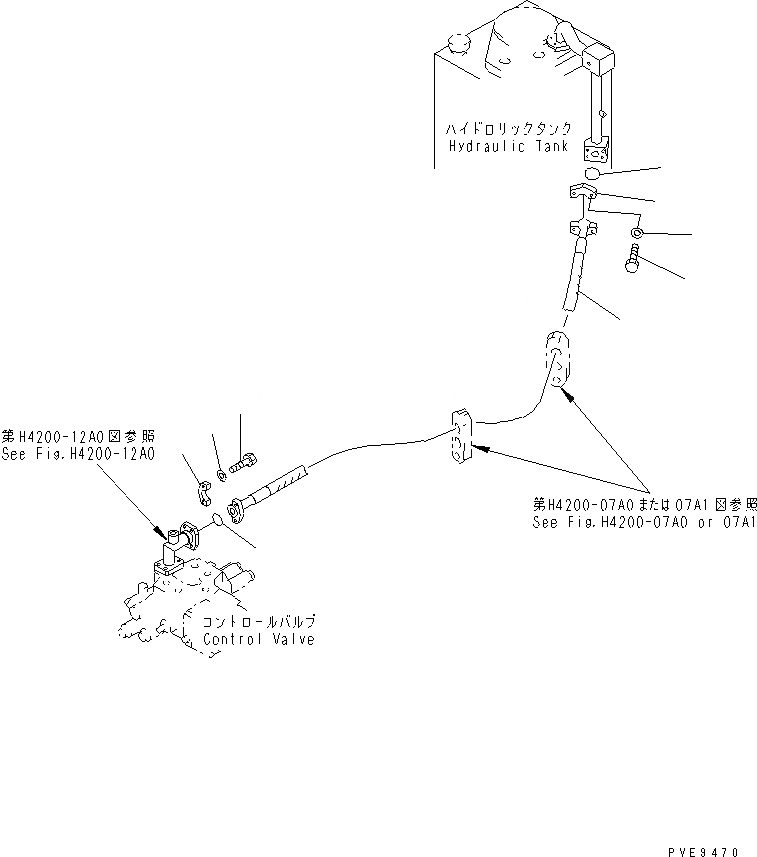 ハイドロリックタンク
Hydraulic Tank

第H4200-12A0図参照
See Fig.H4200-12A0

第H4200-07A0または07A1図参照
See Fig.H4200-07A0 or 07A1

コントロールバルブ
Control Valve

PVE9470