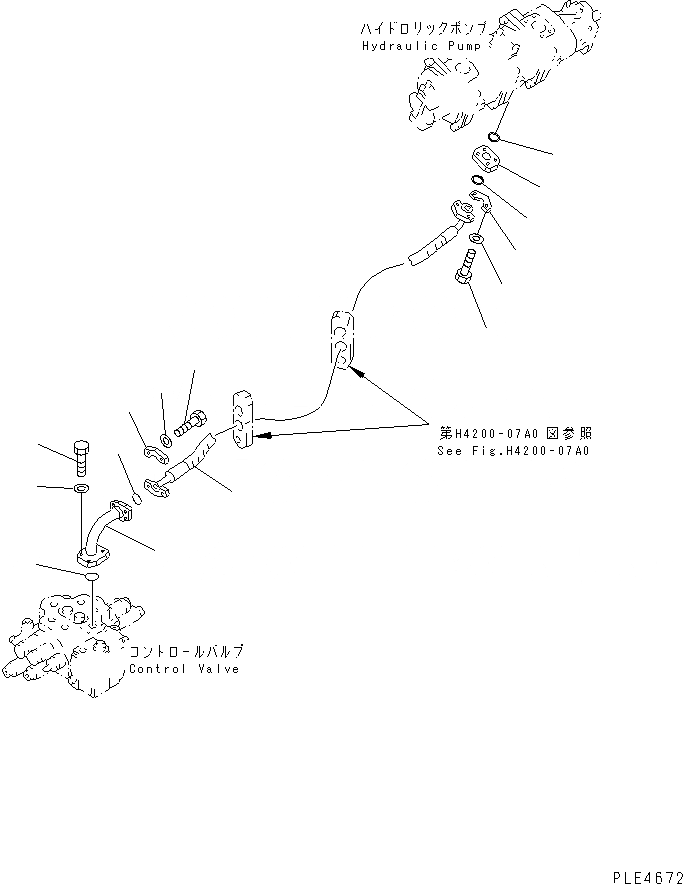 ハイドロリックポンプ
Hydraulic Pump

第H4200-07A0 図参照
See Fig.H4200-07A0

コントロールバルブ
Control Valve

PLE4672