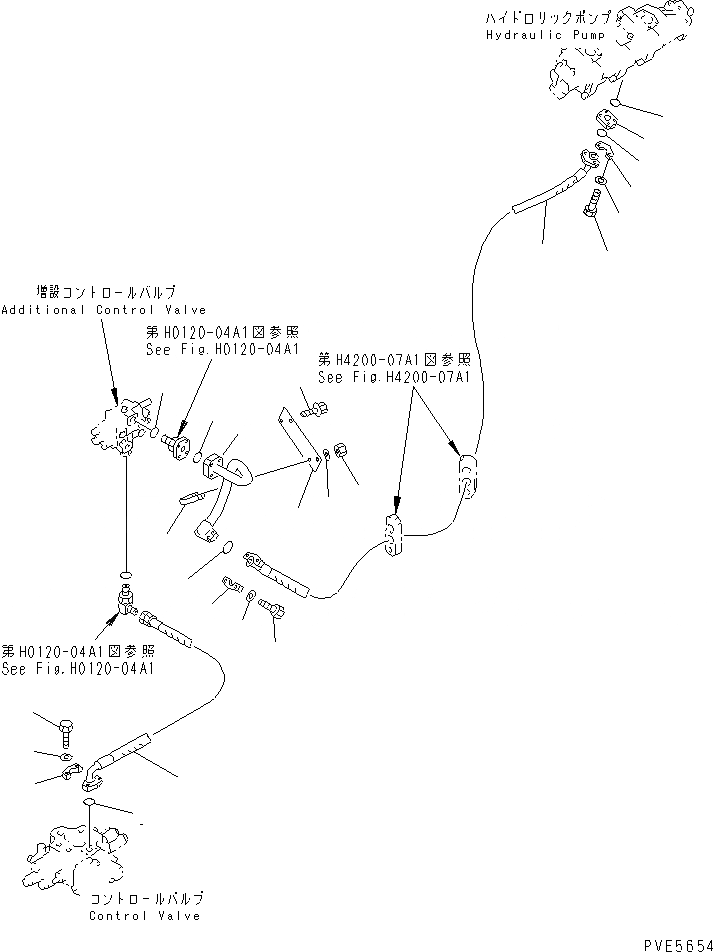 ハイドロリックポンプ
Hydraulic Pump

増設コントロールバルブ
Additional Control Valve

第H0120-04A1図参照
See Fig.H0120-04A1

第H4200-07A1図参照
See Fig.H4200-07A1

第H0120-04A1図参照
See Fig.H0120-04A1

コントロールバルブ
Control Valve

PVE5654