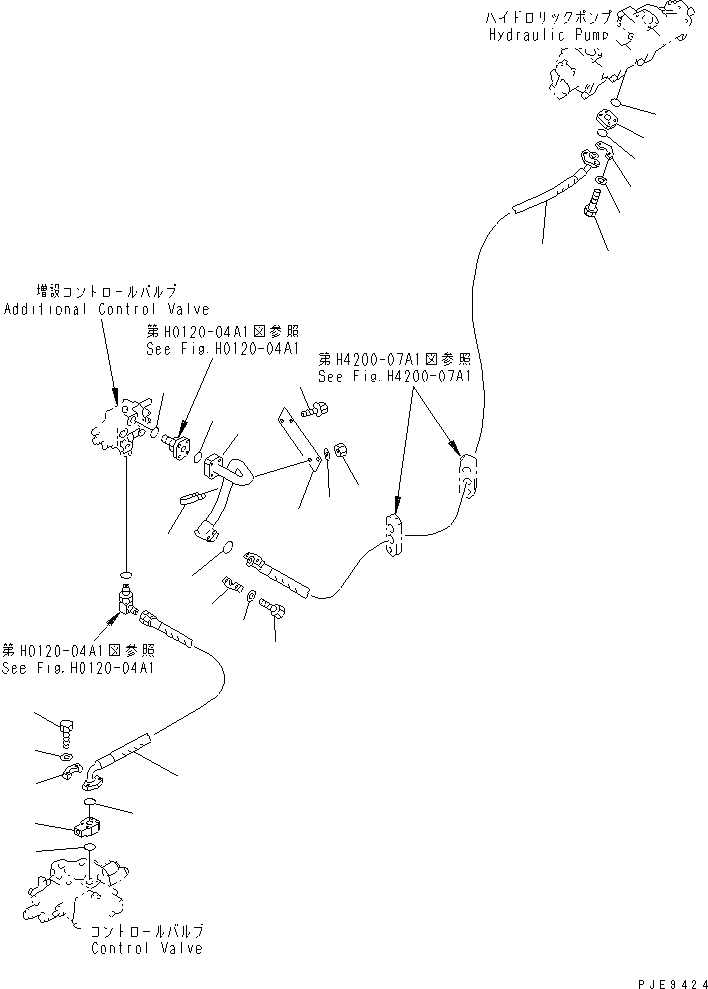 ハイドロリックポンプ
Hydraulic Pump

増設コントロールバルブ
Additional Control Valve

第H0120-04A1図参照
See Fig.H0120-04A1

第H4200-07A1図参照
See Fig.H4200-07A1

第H0120-04A1図参照
See Fig.H0120-04A1

コントロールバルブ
Control Valve

PJE9424