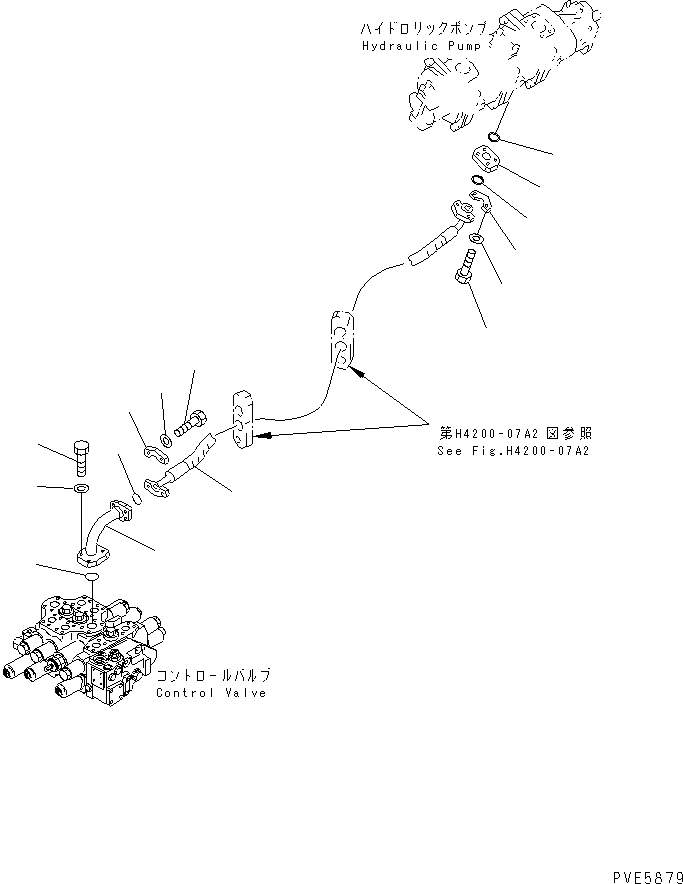 ハイドロリックポンプ
Hydraulic Pump

第H4200-07A2 図参照
See Fig.H4200-07A2

コントロールバルブ
Control Valve

PVE5879