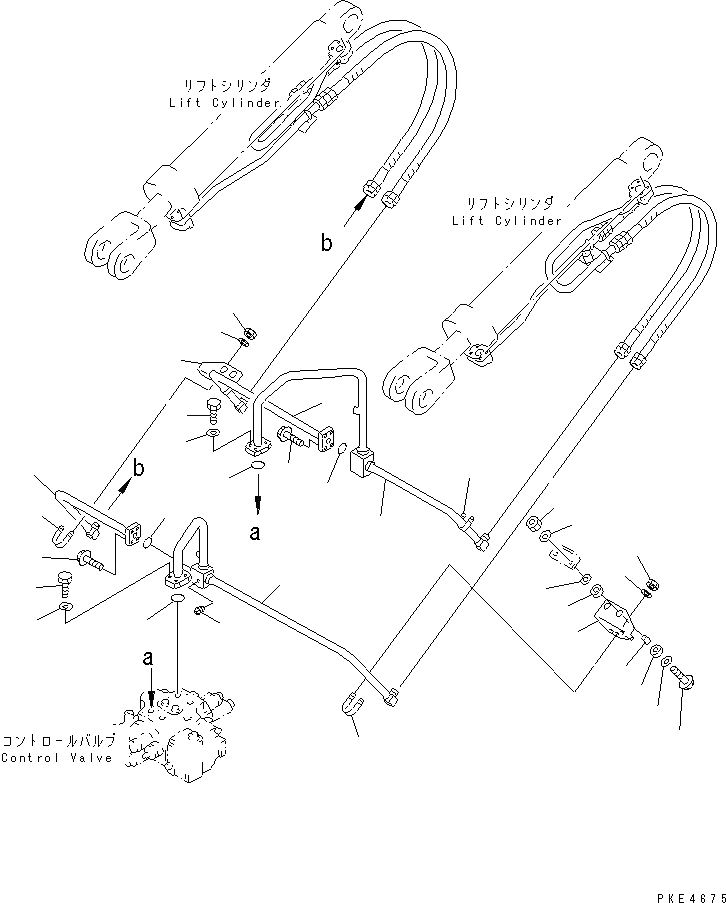 リフトシリンダ
Lift Cylinder

リフトシリンダ
Lift Cylinder

b

b

a

a

コントロールバルブ
Control Valve

PKE4675