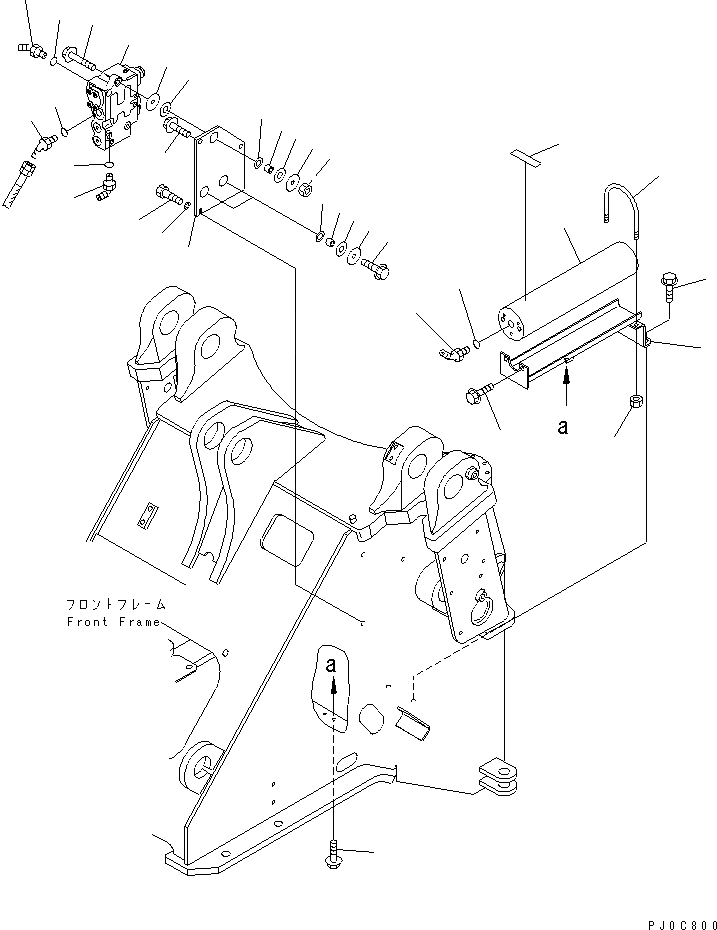 a

フロントフレーム
Front Frame

a

PJ0C800