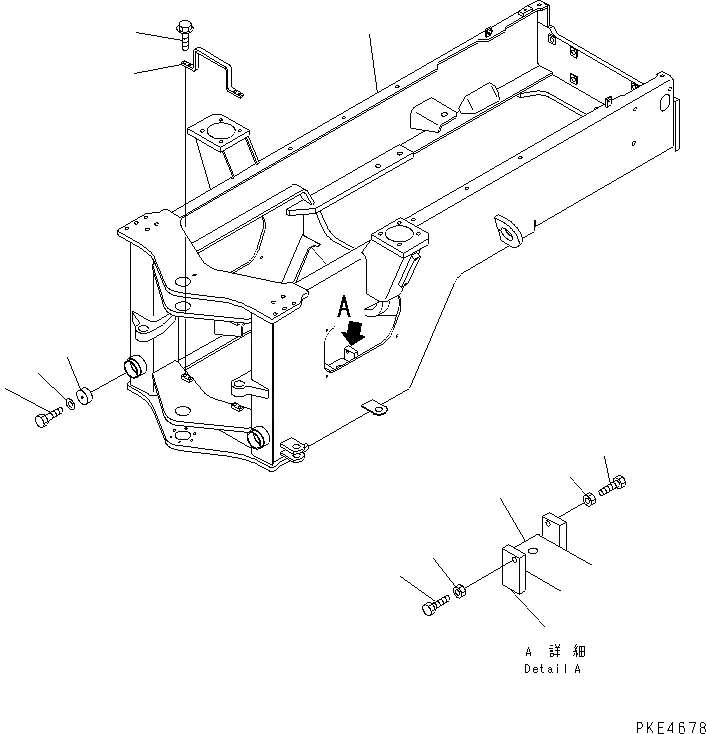 A

A 詳細
Detail A

PKE4678