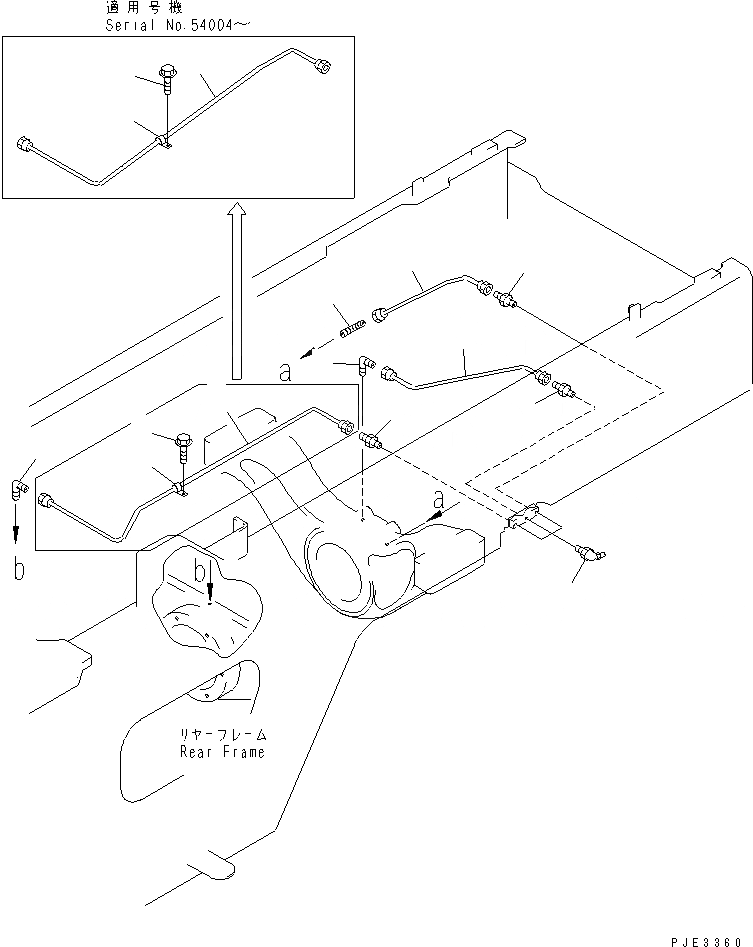 適用号機
Serial No.54004～

a

a

b

b

リヤーフレーム
Rear Frame

PJE3360