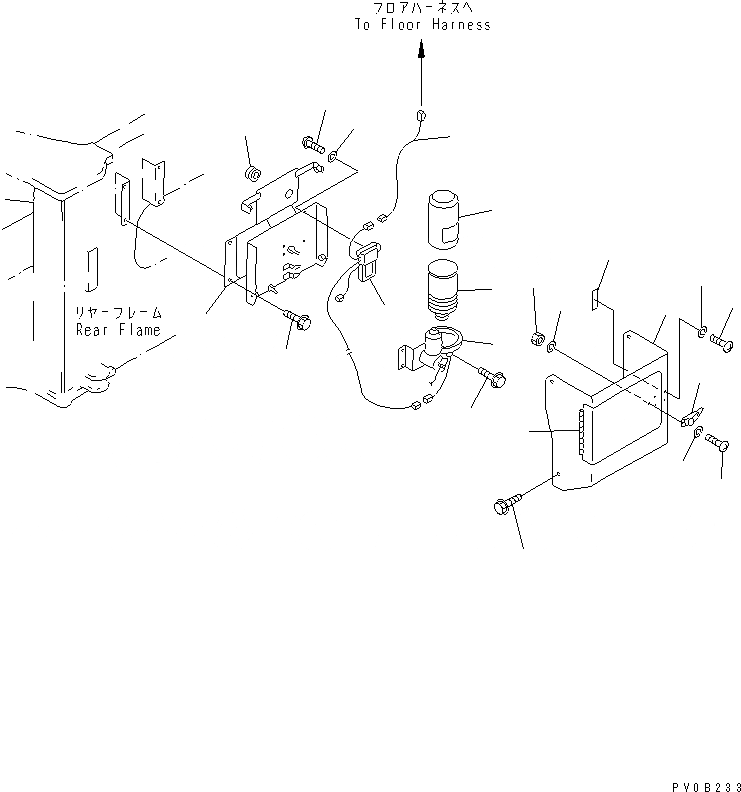 フロアハーネスへ
To Floor Harness

リヤーフレーム
Rear Flame

PV0B233