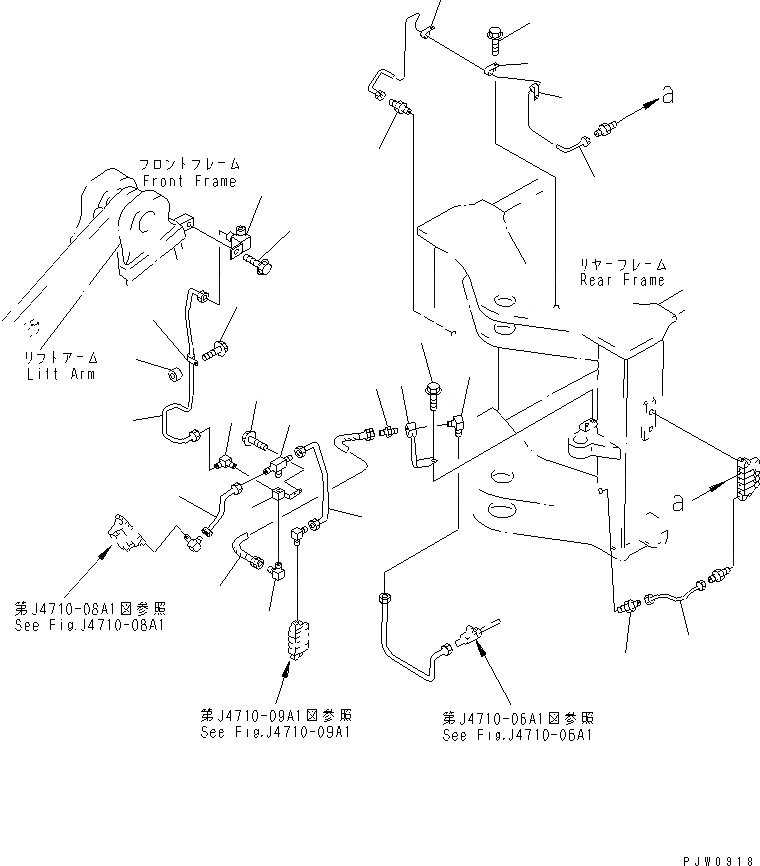 a

フロントフレーム
Front Frame

リヤーフレーム
Rear Frame

リフトアーム
Lift Arm

a

第J4710-08A1図参照
See Fig.J4710-08A1

第J4710-09A1図参照
See Fig.J4710-09A1

第J4710-06A1図参照
See Fig.J4710-06A1

PJW0918