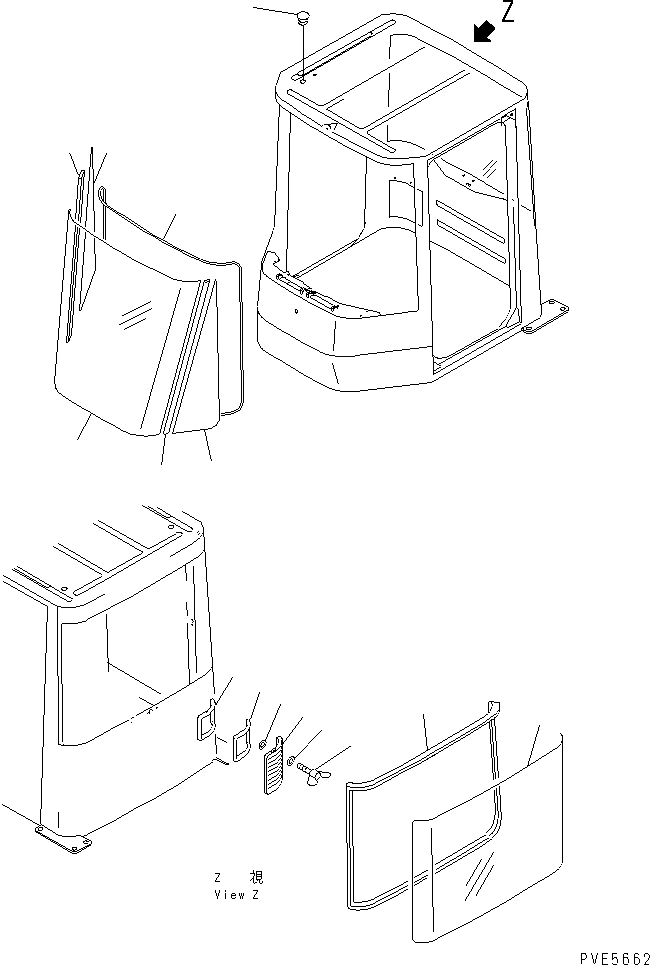 Z

Z 視
View Z

PVE5662