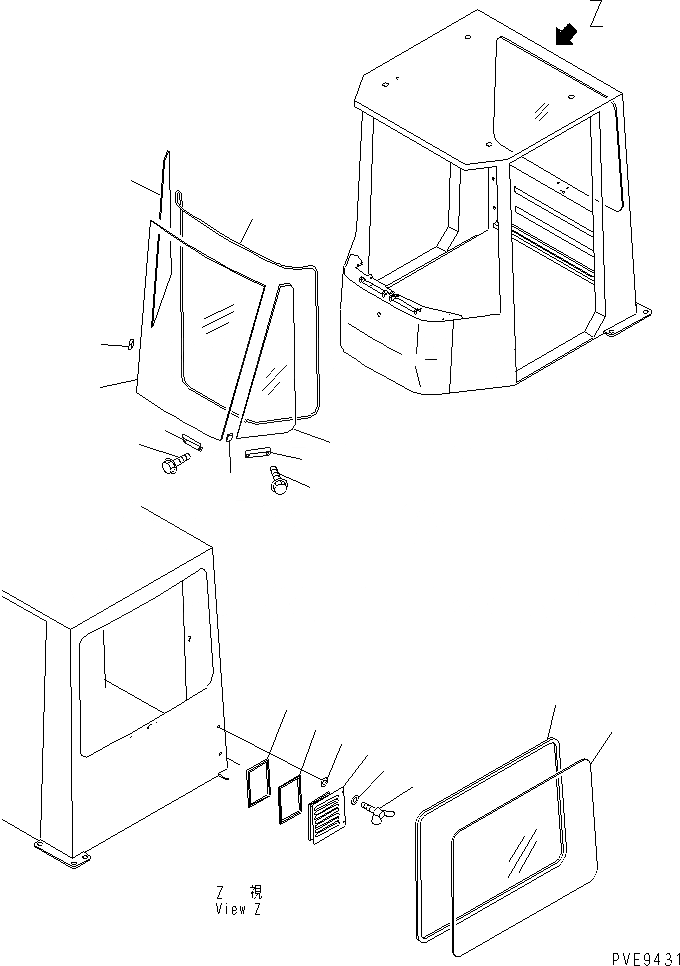 Z

Z 視
View Z

PVE9431