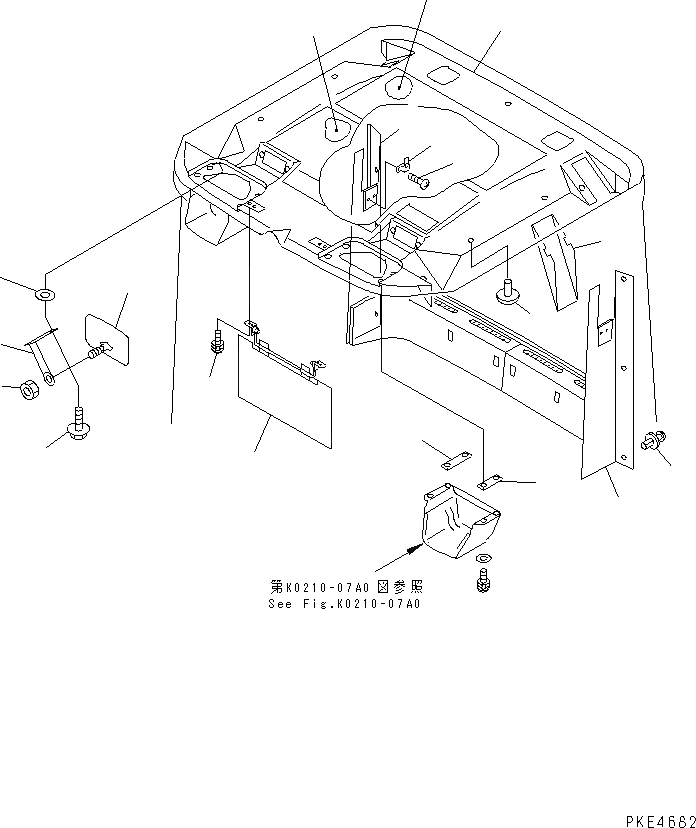 第K0210-07A0 図参照
See Fig.K0210-07A0

PKE4662