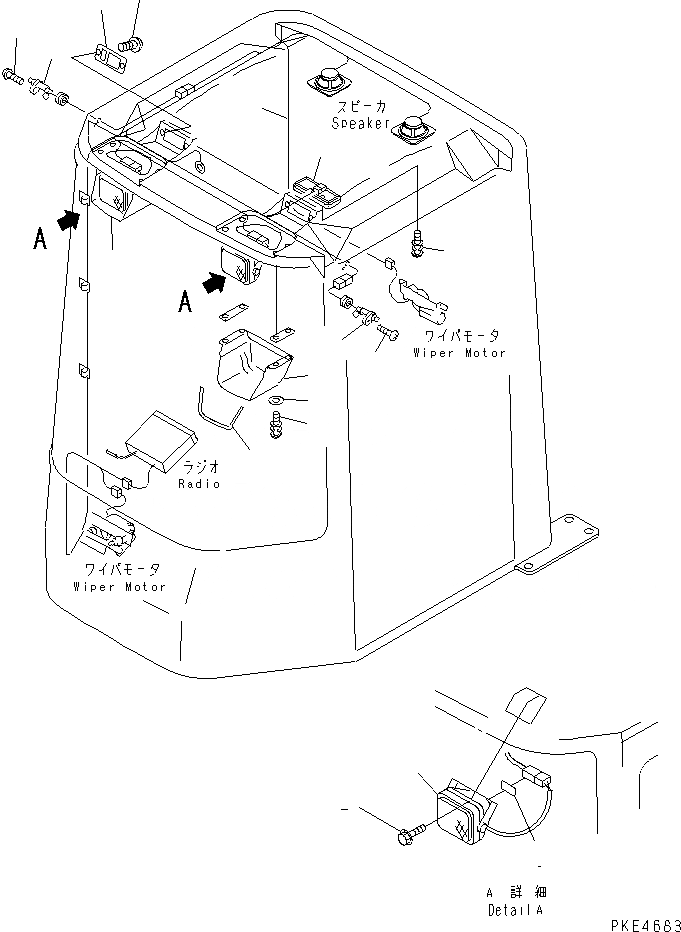 スピーカ
Speaker

A

A

ワイパモータ
Wiper Motor

ラジオ
Radio

ワイパモータ
Wiper Motor

A 詳細
Detail A

PKE4663