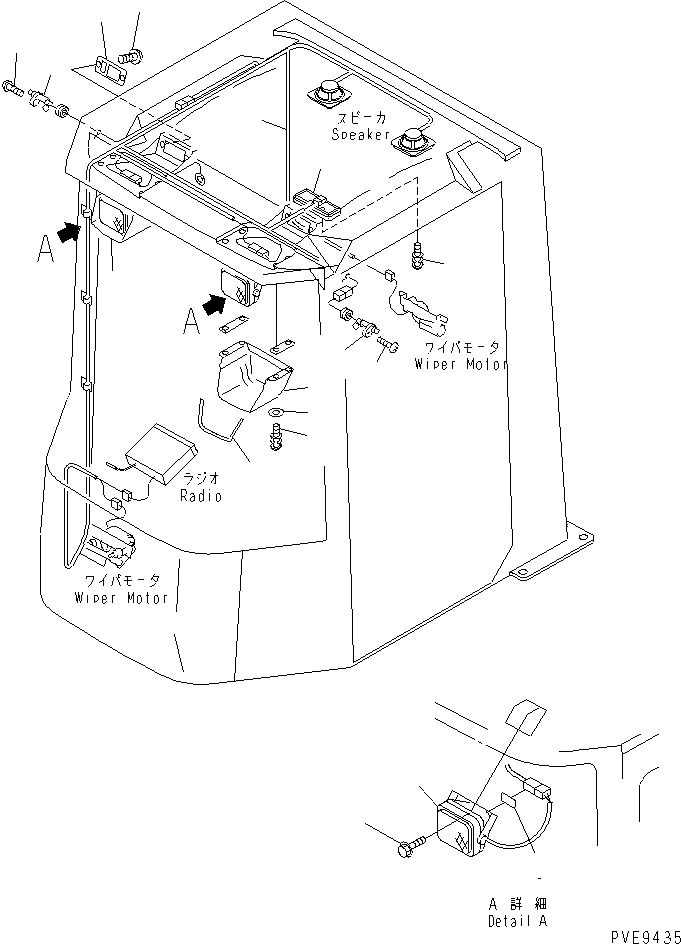 スピーカ
Speaker

A

A

ワイパモータ
Wiper Motor

ラジオ
Radio

ワイパモータ
Wiper Motor

A 詳細
Detail A

PVE9435