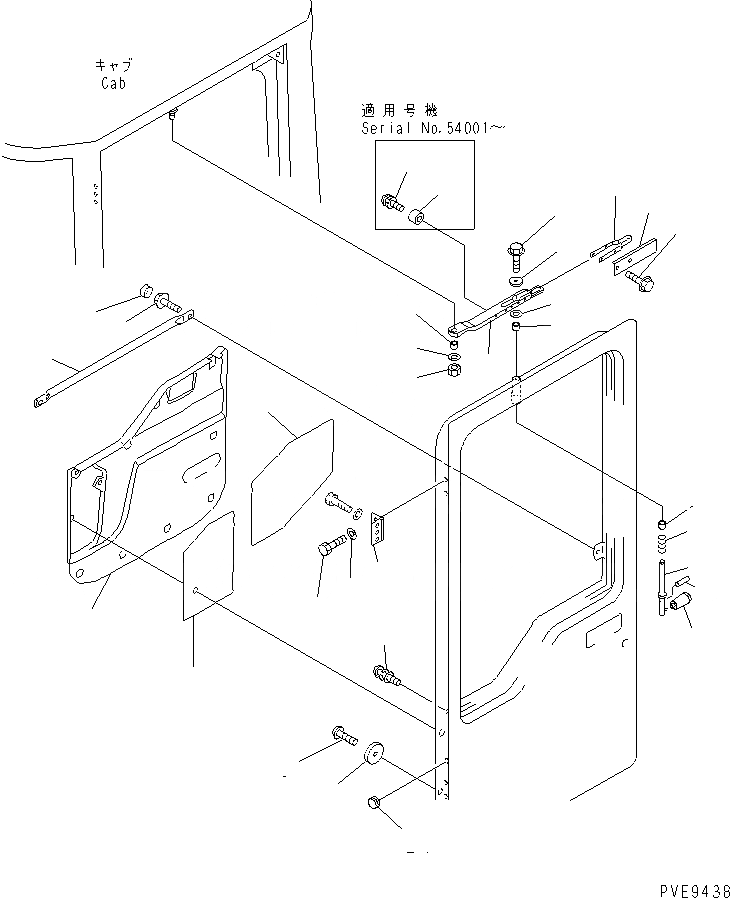 キャブ
Cab

適用号機
Serial No.54001～

PVE9436