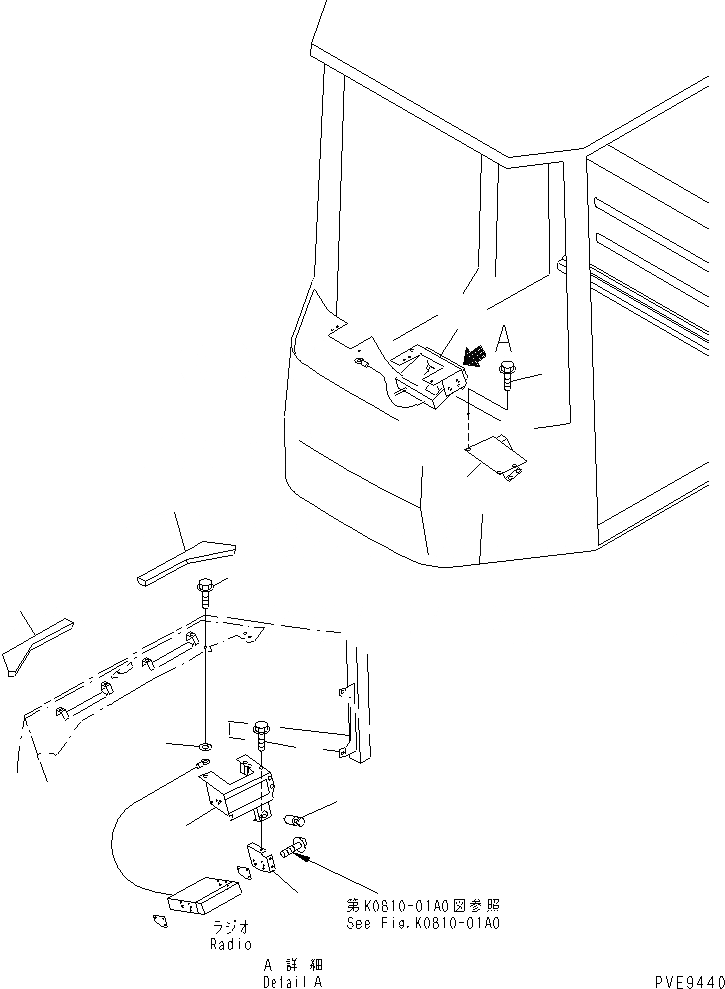 A

第K0810-01A0図参照
See Fig.K0810-01A0

ラジオ
Radio

A 詳 細
Detail A

PVE9440