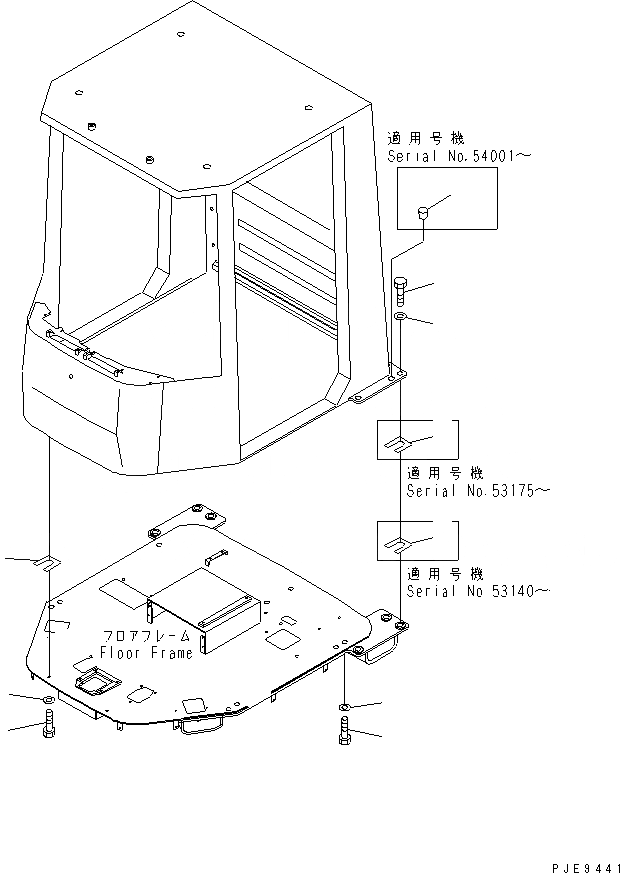 適用号機
Serial No.54001~

適用号機
Serial No.53175~

適用号機
Serial No 53140~

フロアフレーム
Floor Frame

PJE9441