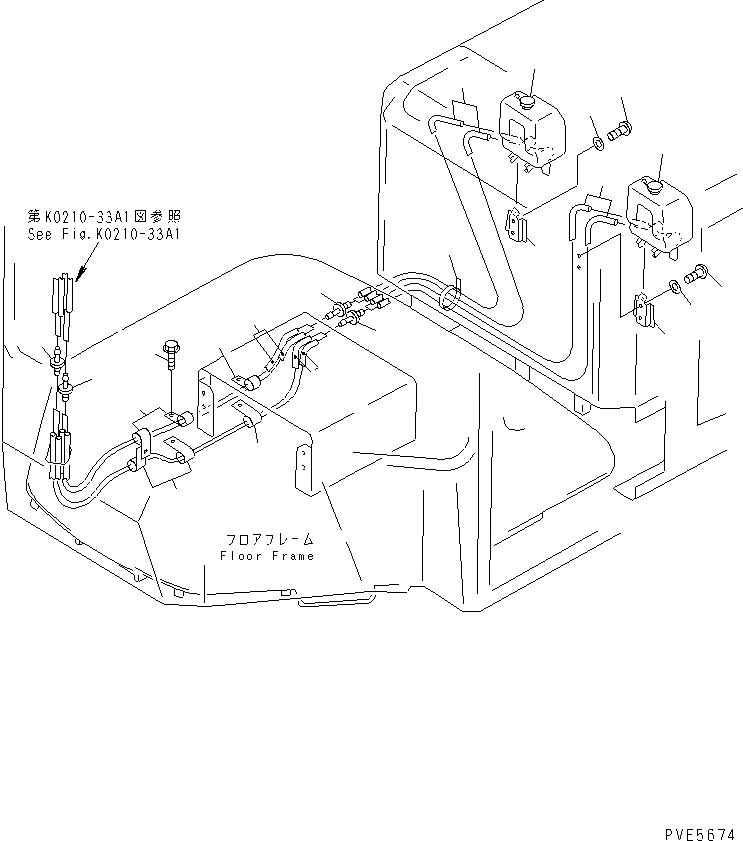 第K0210-33A1図参照
See Fig.K0210-33A1

フロアフレーム
Floor Frame

PVE5674