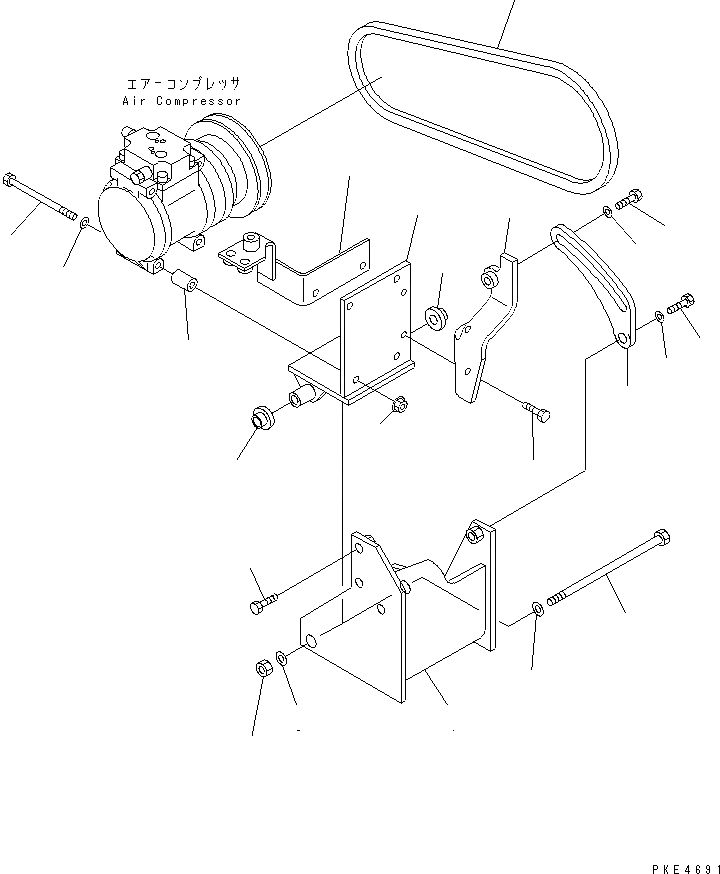 エアーコンプレッサ
Air Compressor

PKE4691