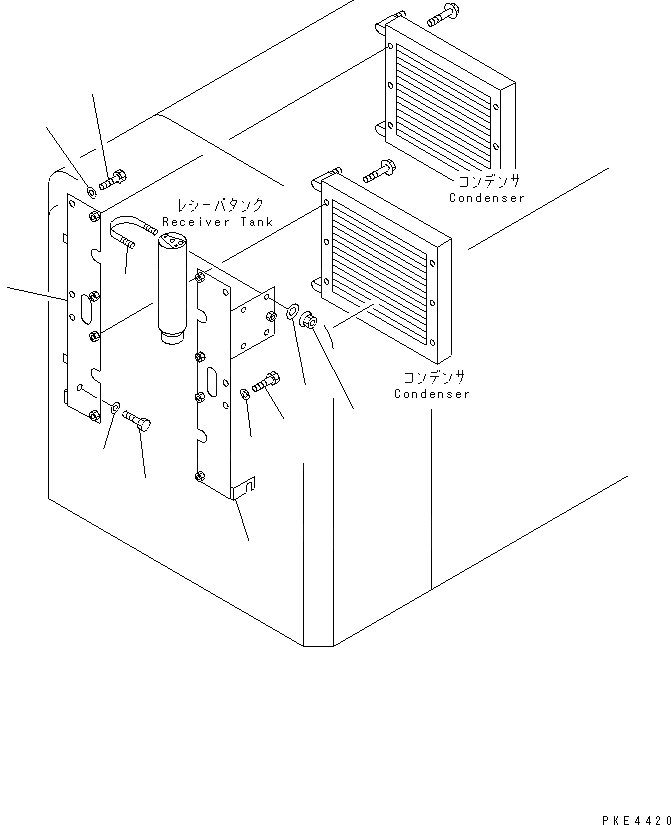 コンデンサ
Condenser

レシーバタンク
Receiver Tank

コンデンサ
Condenser

PKE4420