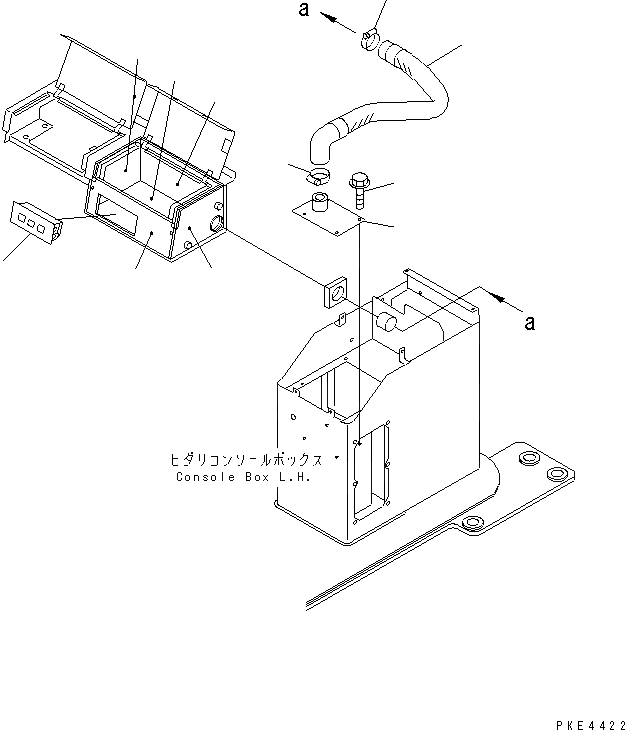 a

a

ヒダリコンソールボックス
Console Box L.H.

PKE4422