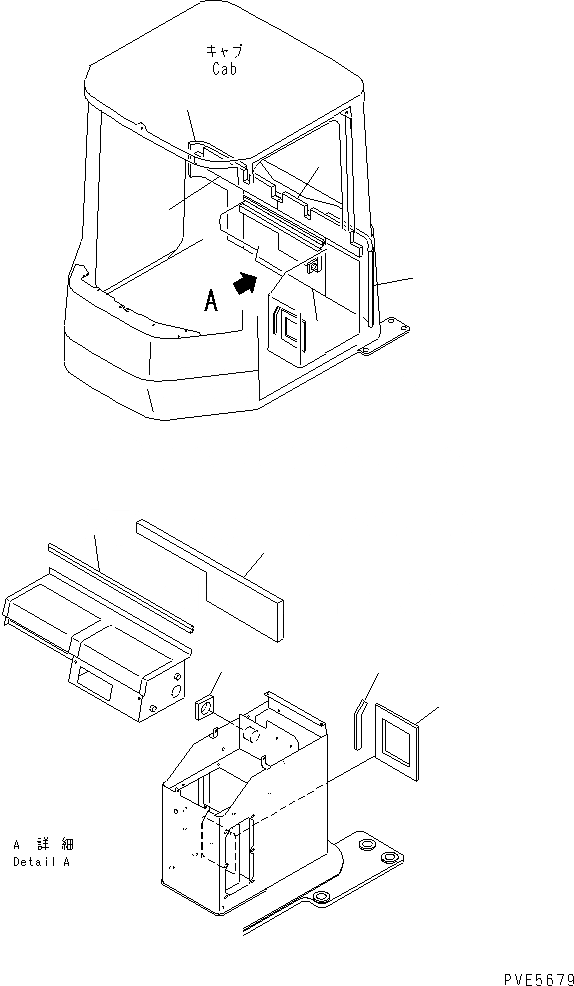 キャブ
Cab

A

A 詳細
Detail A

PVE5679