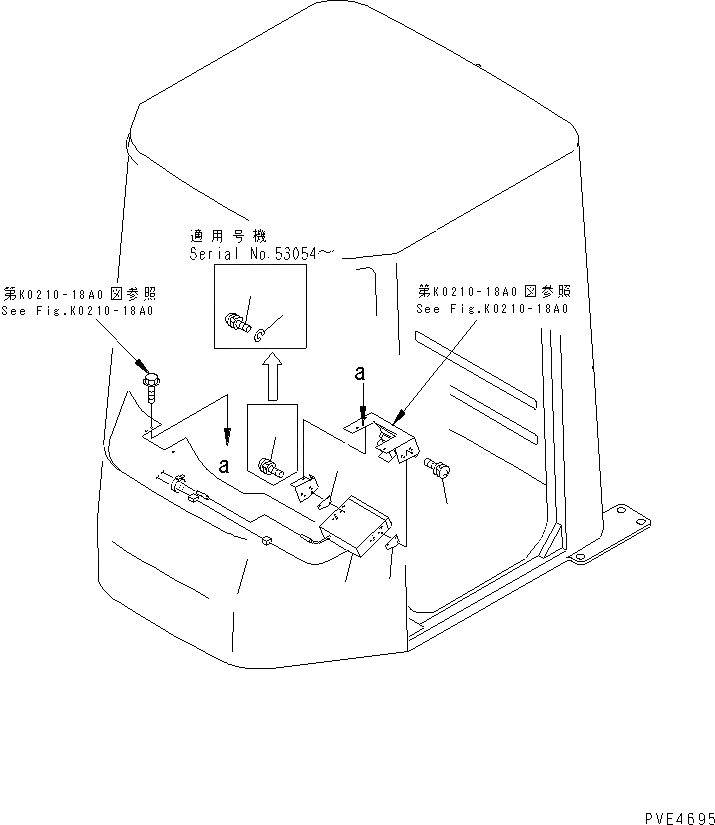 適用号機
Serial No.53054~

第K0210-18A0図参照
See Fig.K0210-18A0

第K0210-18A0図参照
See Fig.K0210-18A0

a

a

PVE4695