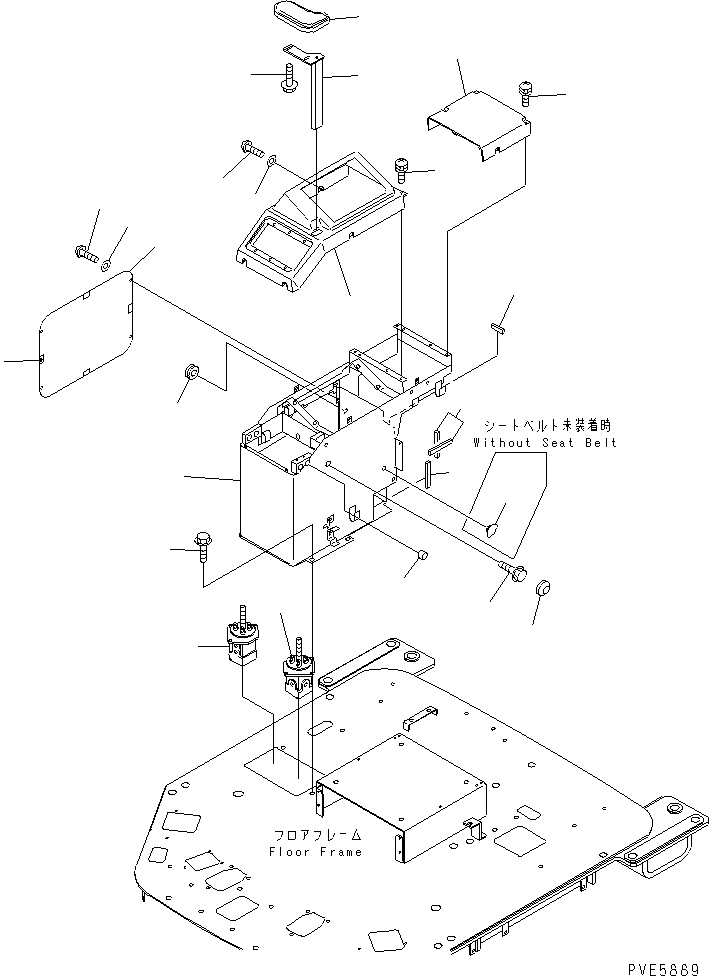 シートベルト未装着時
Without Seat Belt

フロアフレーム
Floor Frame

PVE5889