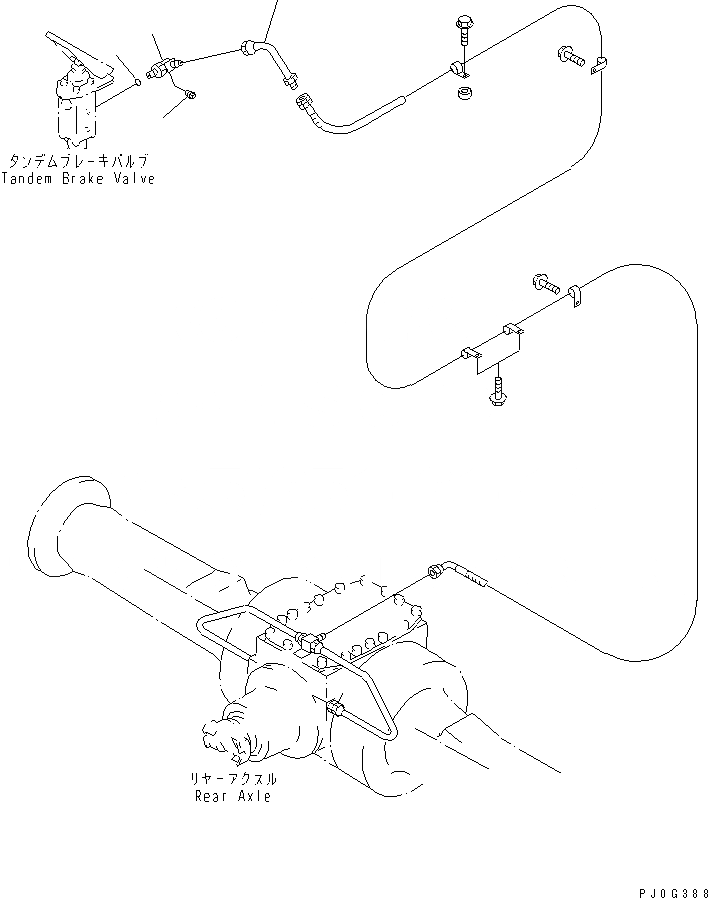 タンデムブレーキバルブ
Tandem Brake Valve

リヤーアクスル
Rear Axle

PJ0G388