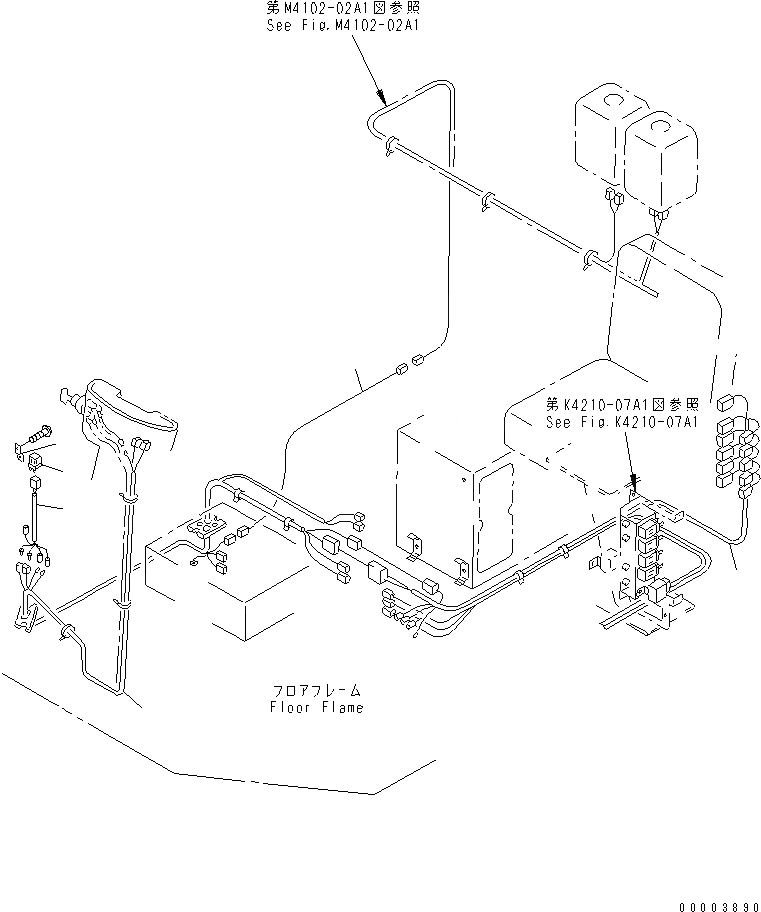 第M4102-02A1図参照
See Fig.M4102-02A1

第K4210-07A1図参照
See Fig.K4210-07A1

フロアフレーム
Floor Flame

00003890