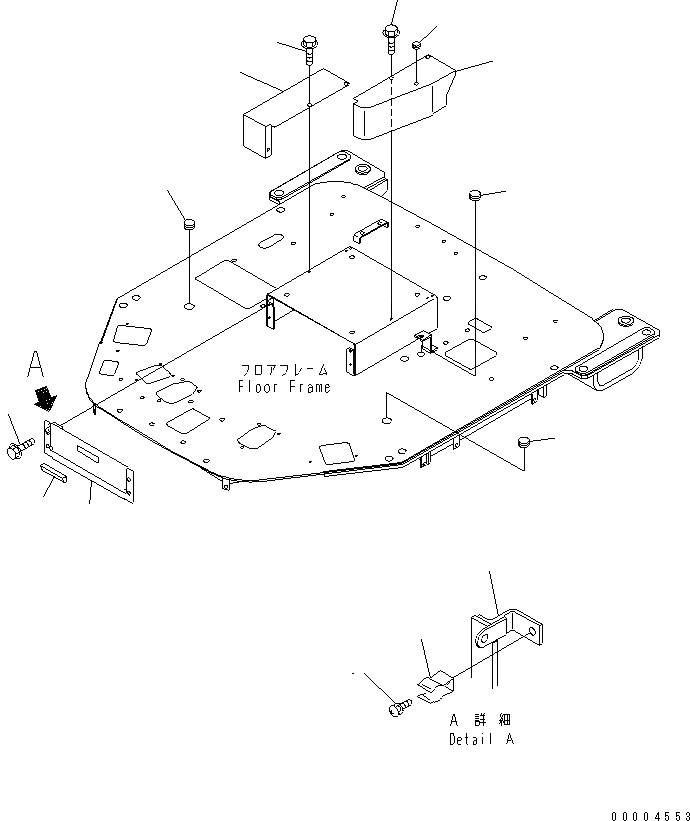 A

フロアフレーム
Floor Frame

A 詳細
Detail A

00004553