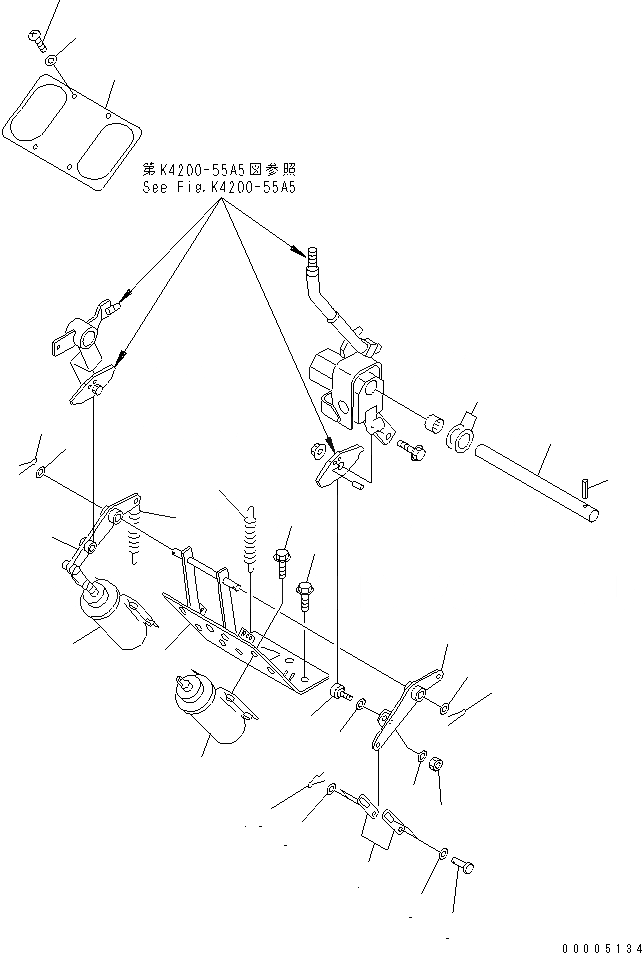 第K4200-55A5図参照
See Fig.K4200-55A5

00005134