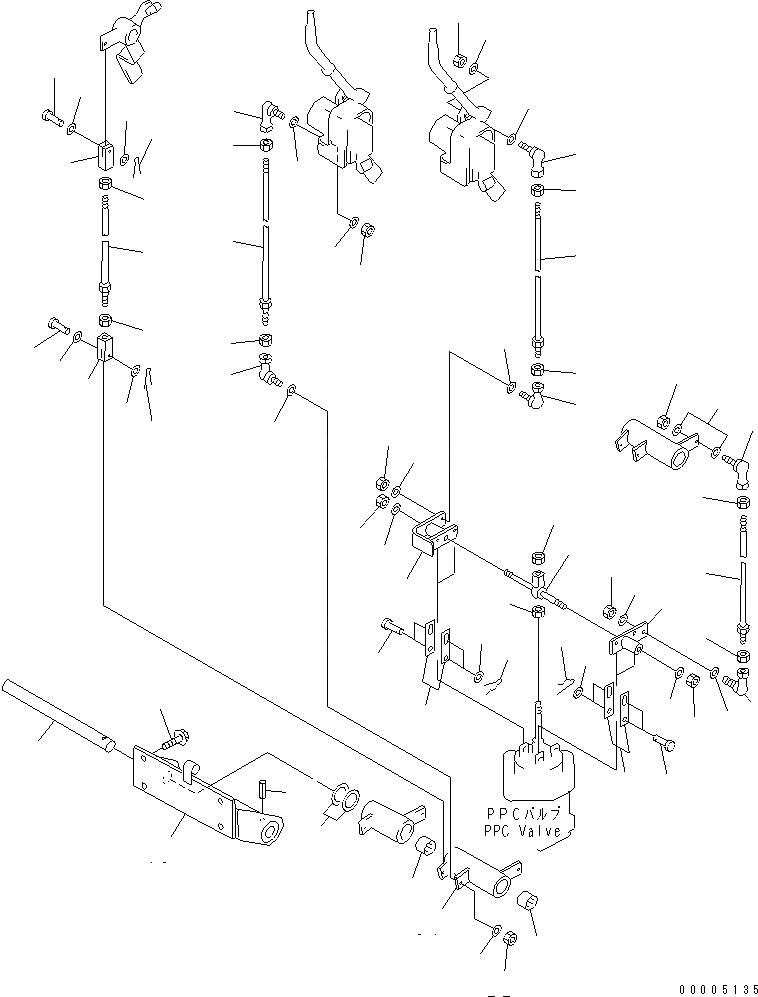 PPCバルブ
PPC Valve

00005135