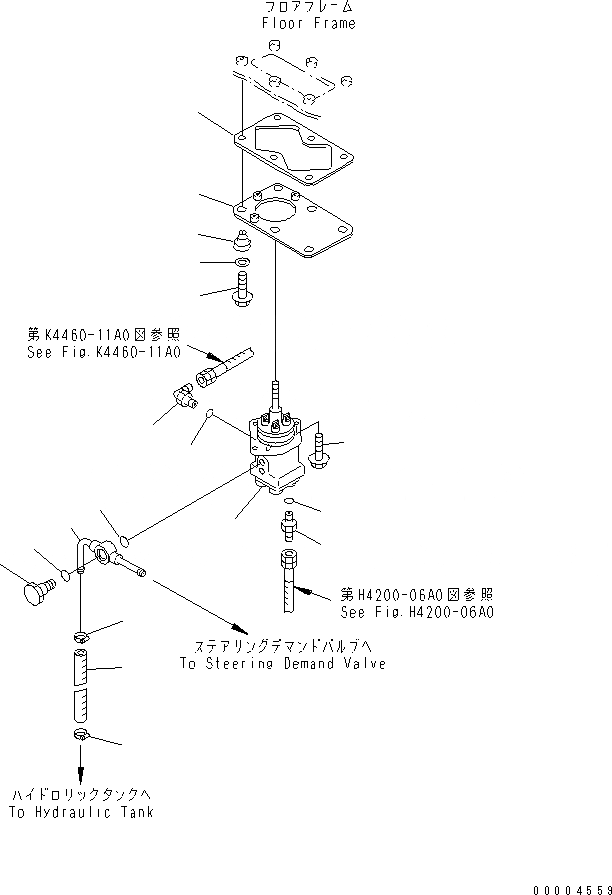 フロアフレーム
Floor Frame

第K4460-11A0図参照
See Fig.K4460-11A0

第H4200-06A0図参照
See Fig.H4200-06A0

ステアリングデマンドバルブへ
To Steering Demand Valve

ハイドロリックタンクへ
To Hydraulic Tank

00004559