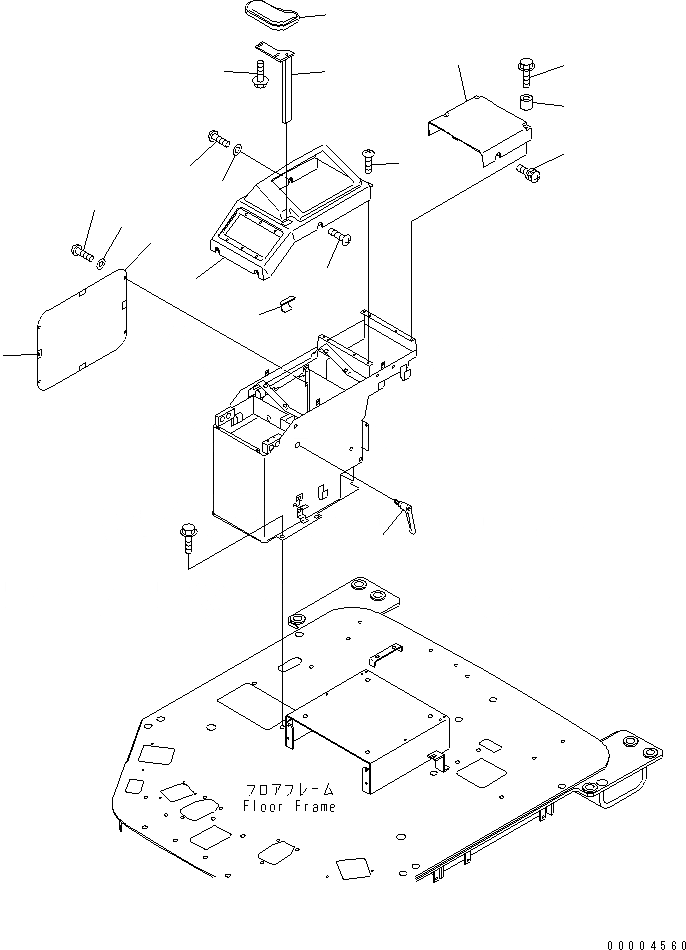 フロアフレーム
Floor Frame

00004560