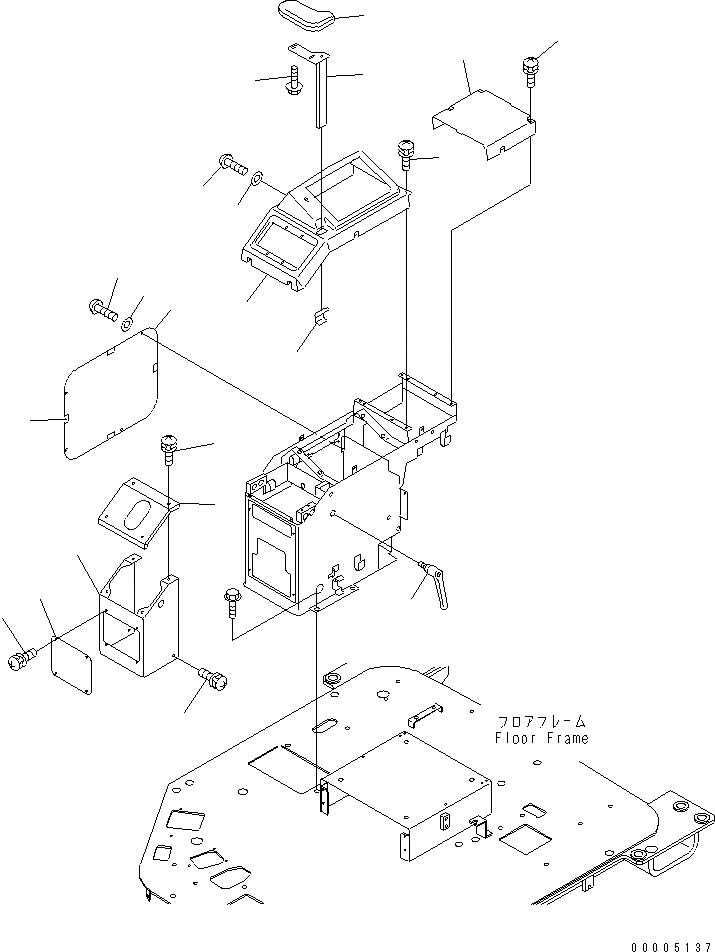 フロアフレーム
Floor Frame

00005137