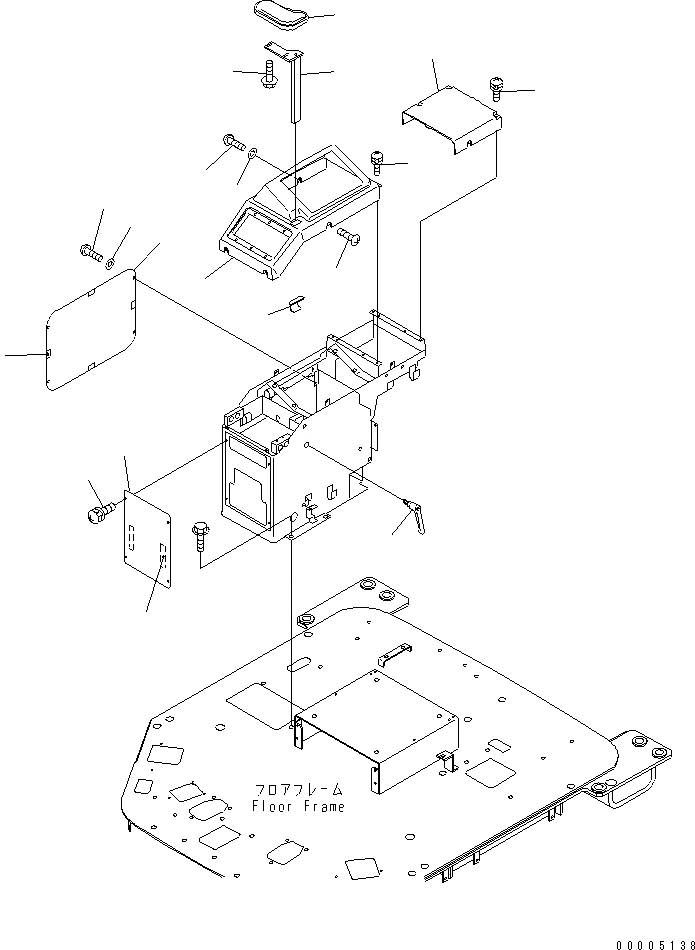 フロアフレーム
Floor Frame

00005138