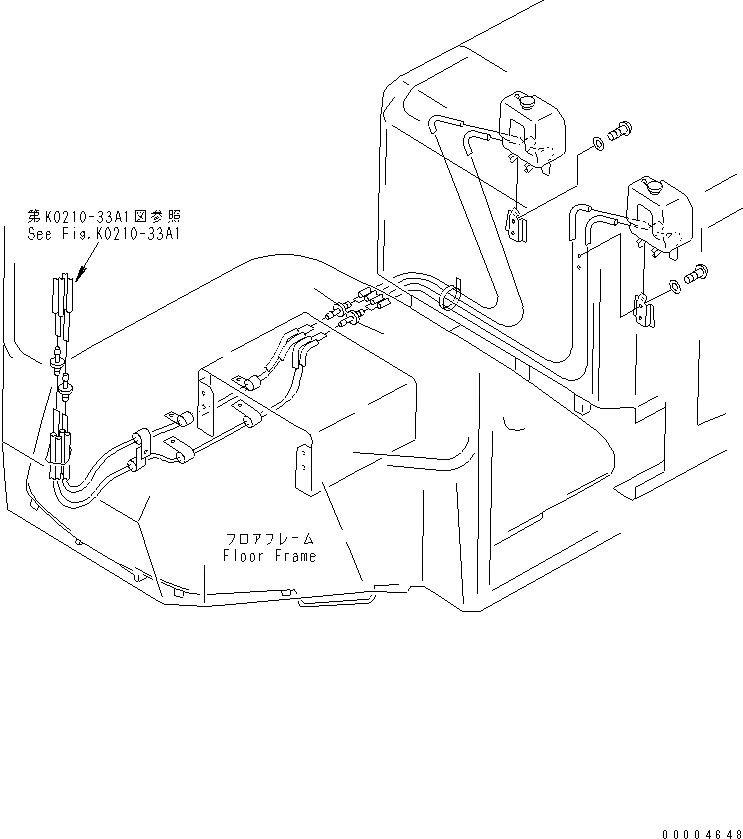 第K0210-33A1図参照
See Fig.K0210-33A1

フロアフレーム
Floor Frame

00004648