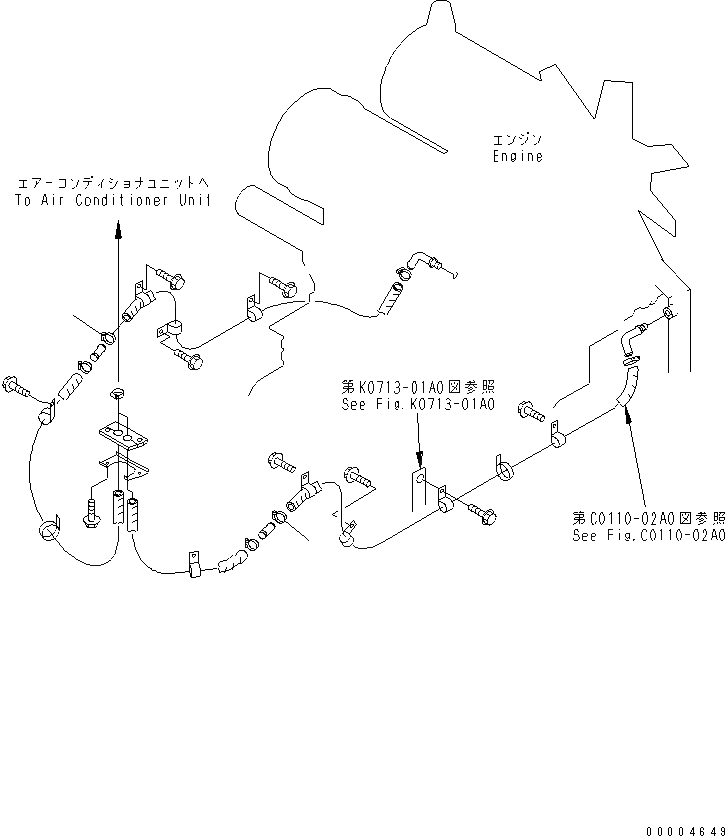 エンジン
Engine

エアーコンディショナユニットへ
To Air Conditioner Unit

第K0713-01A0図参照
See Fig.K0713-01A0

第C0110-02A0図参照
See Fig.C0110-02A0

00004649