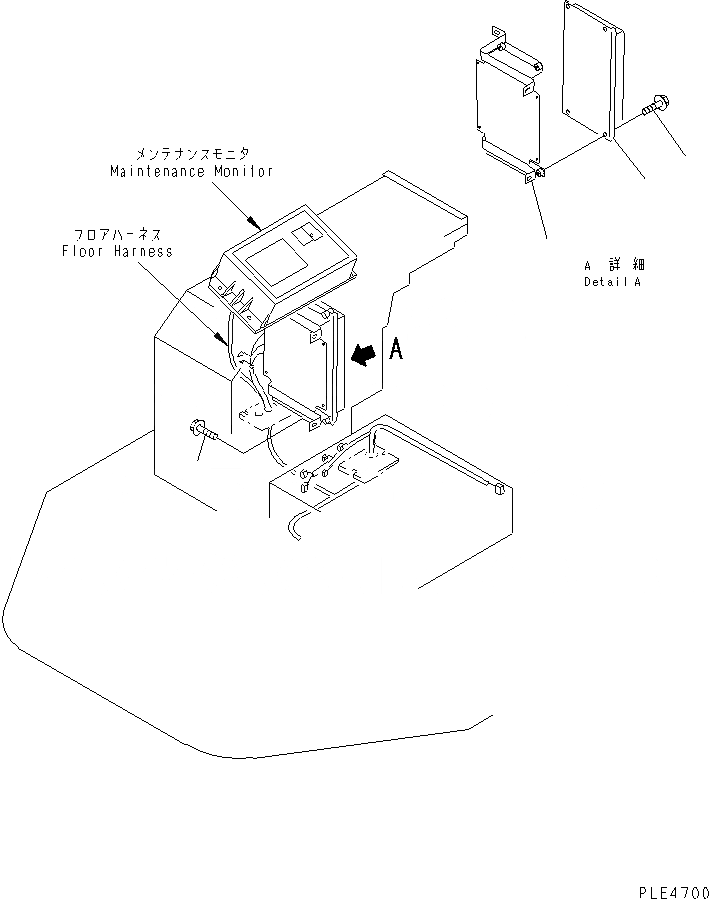 メンテナンスモニタ
Maintenance Monitor

フロアハーネス
Floor Harness

A

A 詳細
Detail A

PLE4700