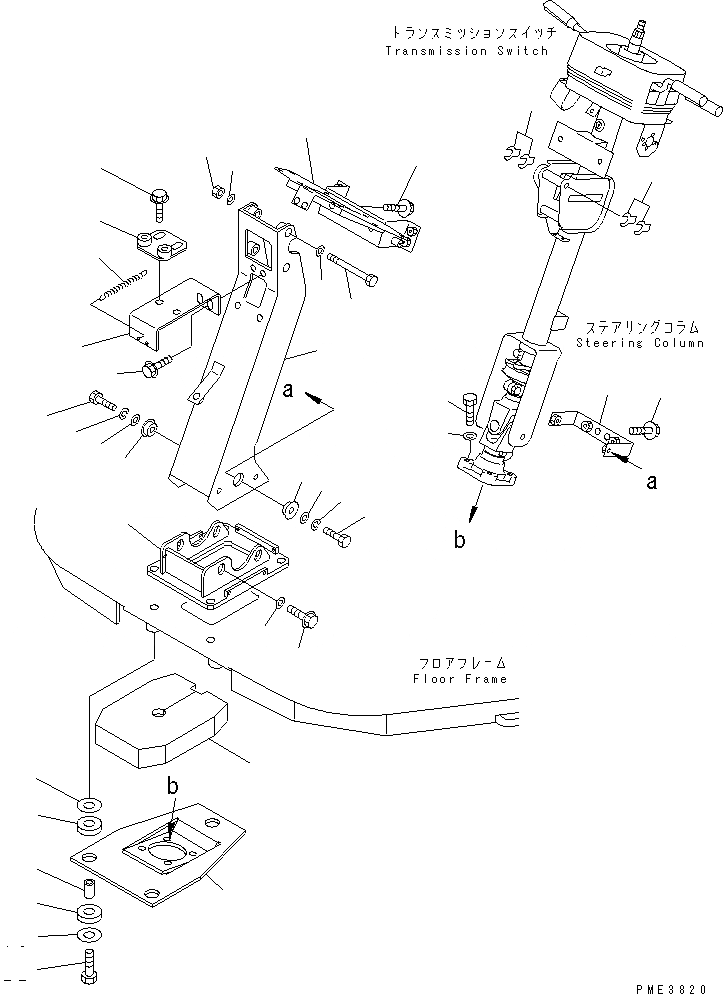 トランスミッションスイッチ
Transmission Switch

ステアリングコラム
Steering Column

a

a

b

フロアフレーム
Floor Frame

b

PME3820