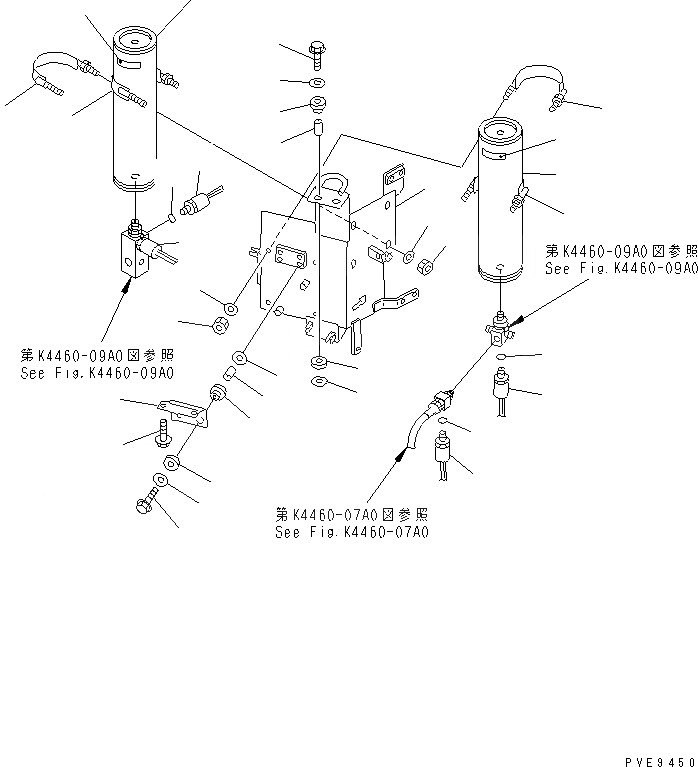 第K4460-09A0図参照
See Fig.K4460-09A0

第K4460-09A0図参照
See Fig.K4460-09A0

第K4460-07A0図参照
See Fig.K4460-07A0

PVE9450