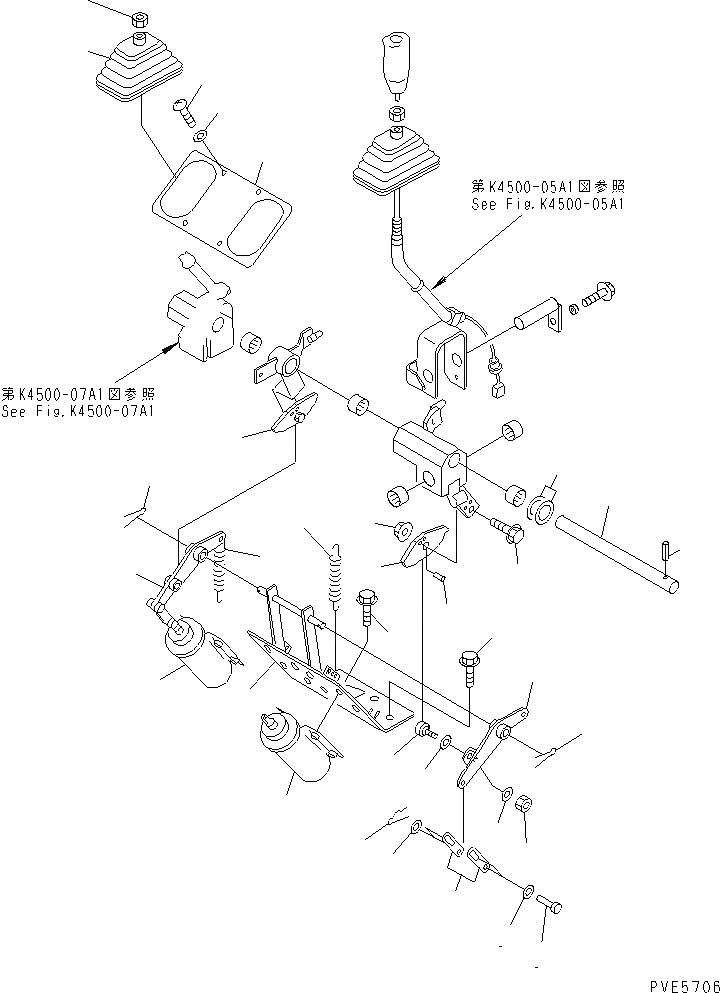 第K4500-05A1図参照
See Fig.K4500-05A1

第K4500-07A1図参照
See Fig.K4500-07A1

PVE5706