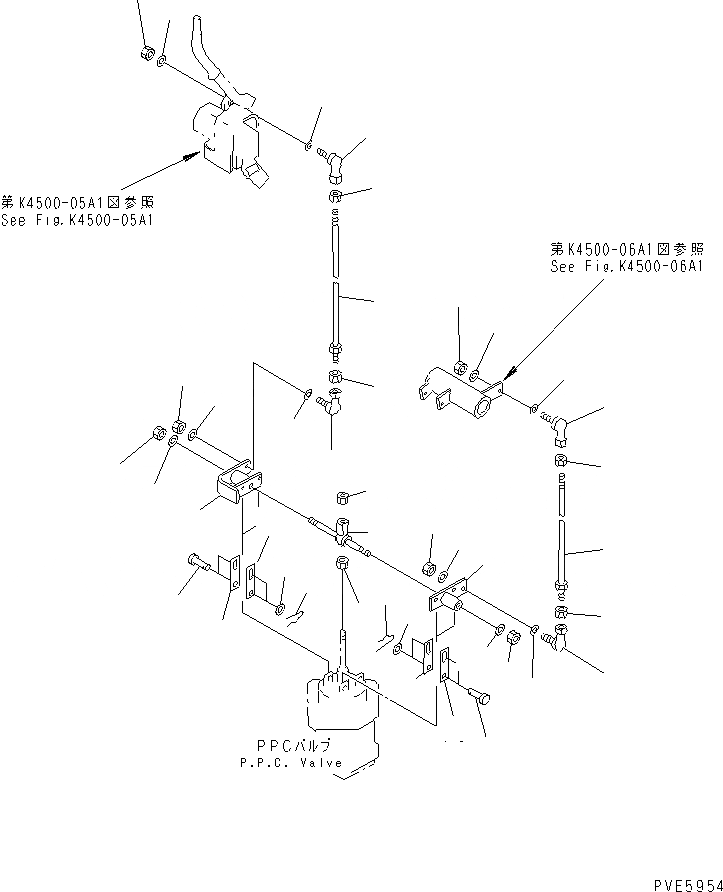 第K4500-05A1図参照
See Fig.K4500-05A1

第K4500-06A1図参照
See Fig.K4500-06A1

PPCバルブ
P.P.C. Valve

PVE5954