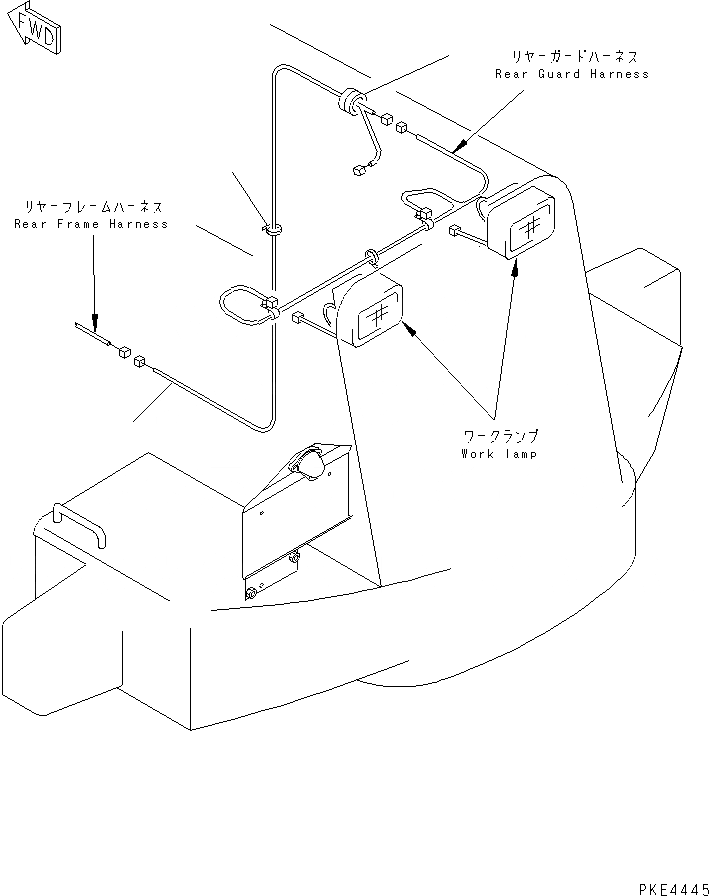 FWD

リヤーガードハーネス
Rear Guard Harness

リヤーフレームハーネス
Rear Frame Harness

ワークランプ
Work lamp

PKE4445