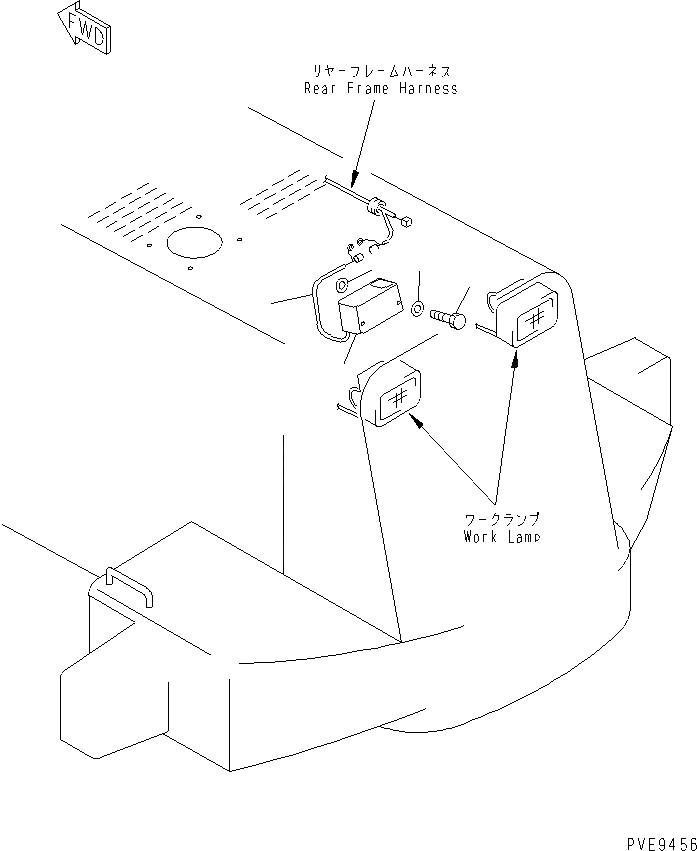 FWD

リヤーフレームハーネス
Rear Frame Harness

ワークランプ
Work Lamp

PVE9456