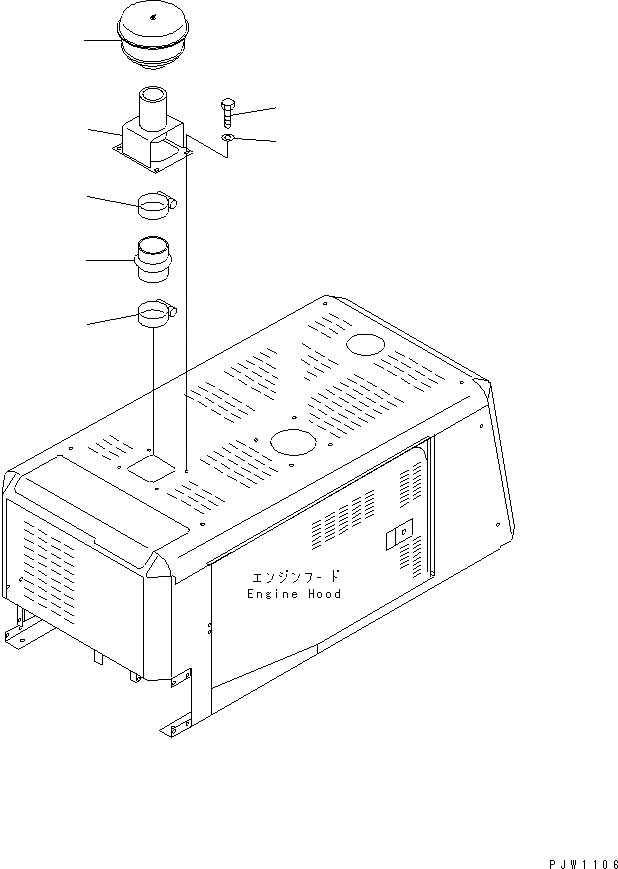 エンジンフード
Engine Hood

PJW1106